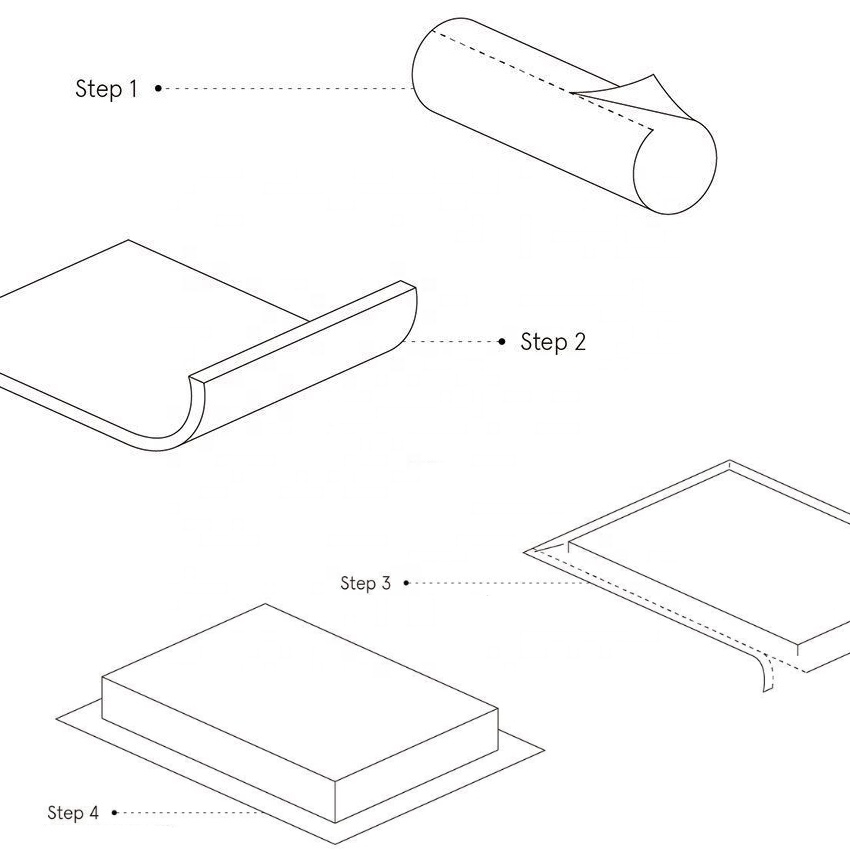 Step 1

Step 2

Step 3

Step 4